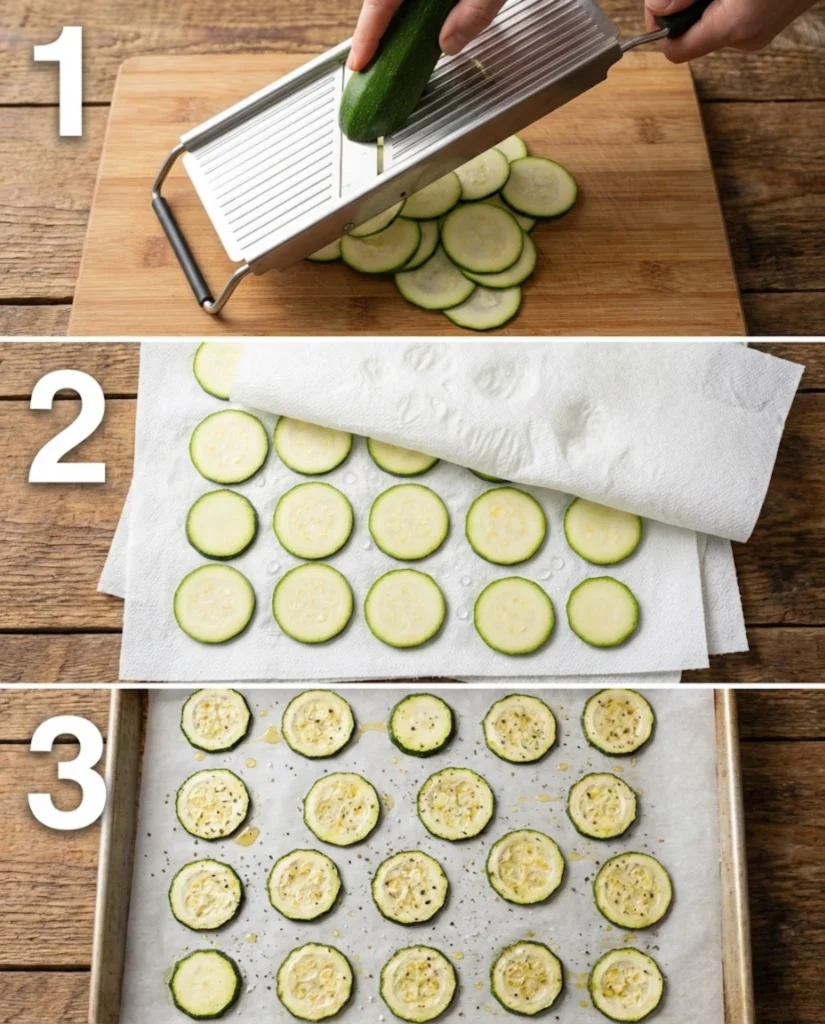 1

2

3