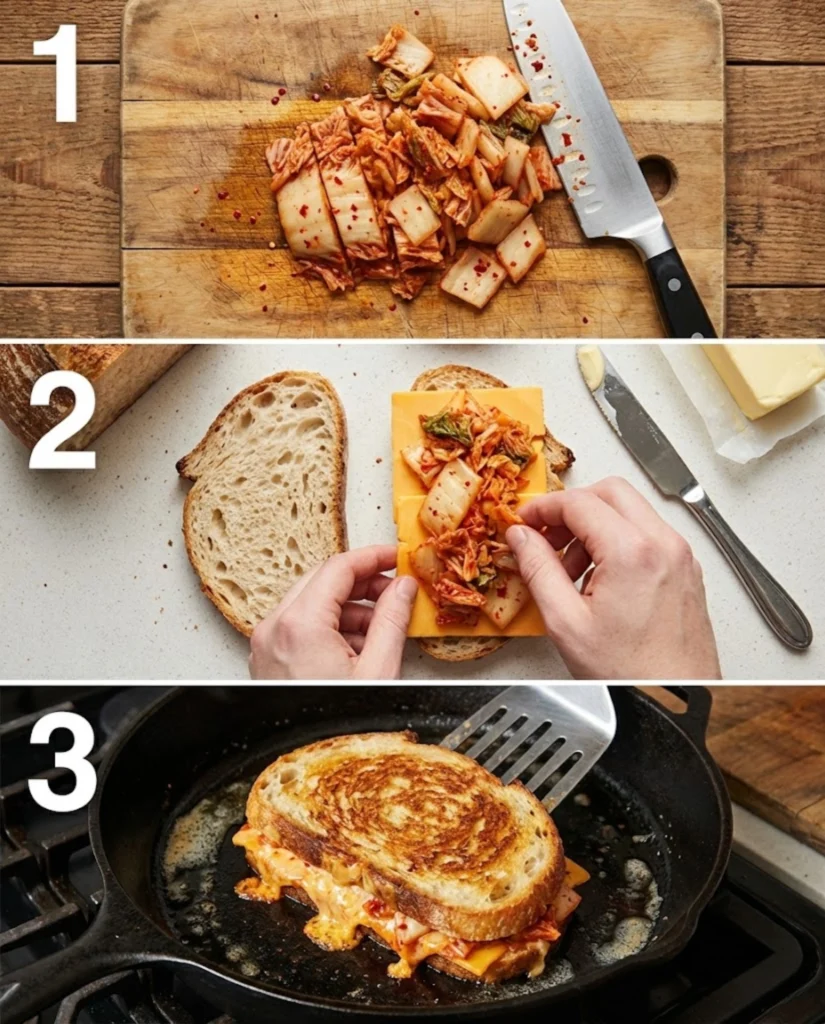 1

2

3