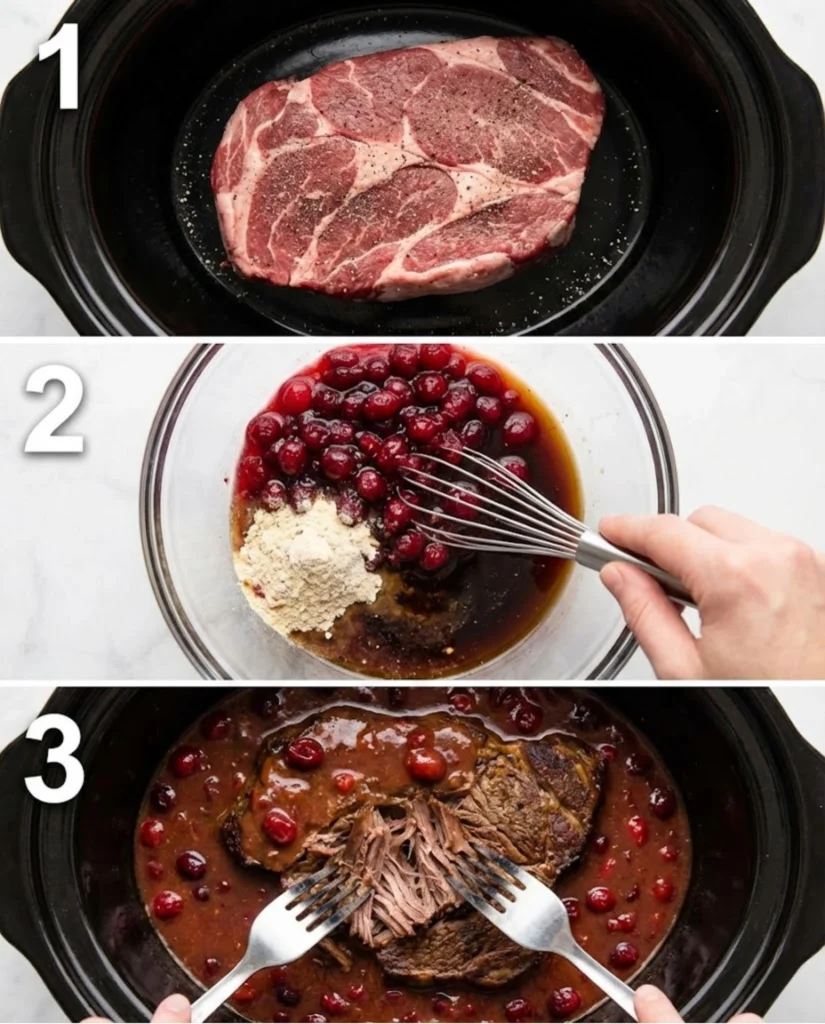 1

2

3